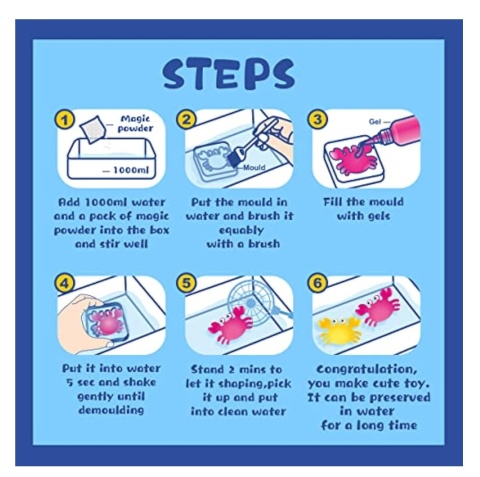 STEPS

1
Magic powder
1000ml
Add 1000ml water and a pack of magic powder into the box and stir well

2
Mould
Put the mould in water and brush it equably with a brush

3
Gel
Fill the mould with gels

4
Put it into water 5 sec and shake gently until demoulding

5
Stand 2 mins to let it shaping,pick it up and put into clean water

6
Congratulation, you make cute toy. It can be preserved in water for a long time